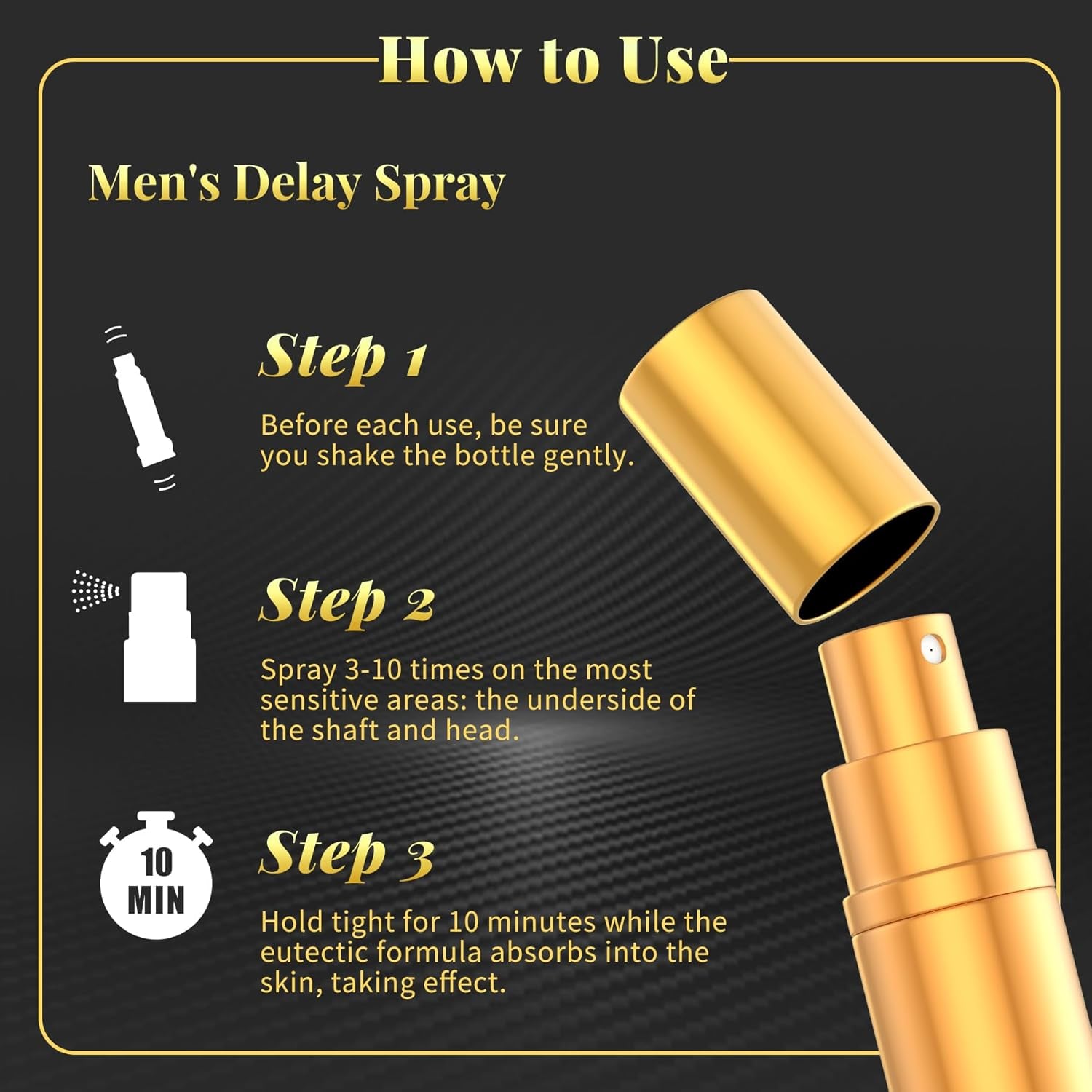 How to Use

Men's Delay Spray

Step 1

Before each use, be sure you shake the bottle gently.

Step 2

Spray 3-10 times on the most sensitive areas: the underside of the shaft and head.

10 MIN

Step 3

Hold tight for 10 minutes while the eutectic formula absorbs into the skin, taking effect.